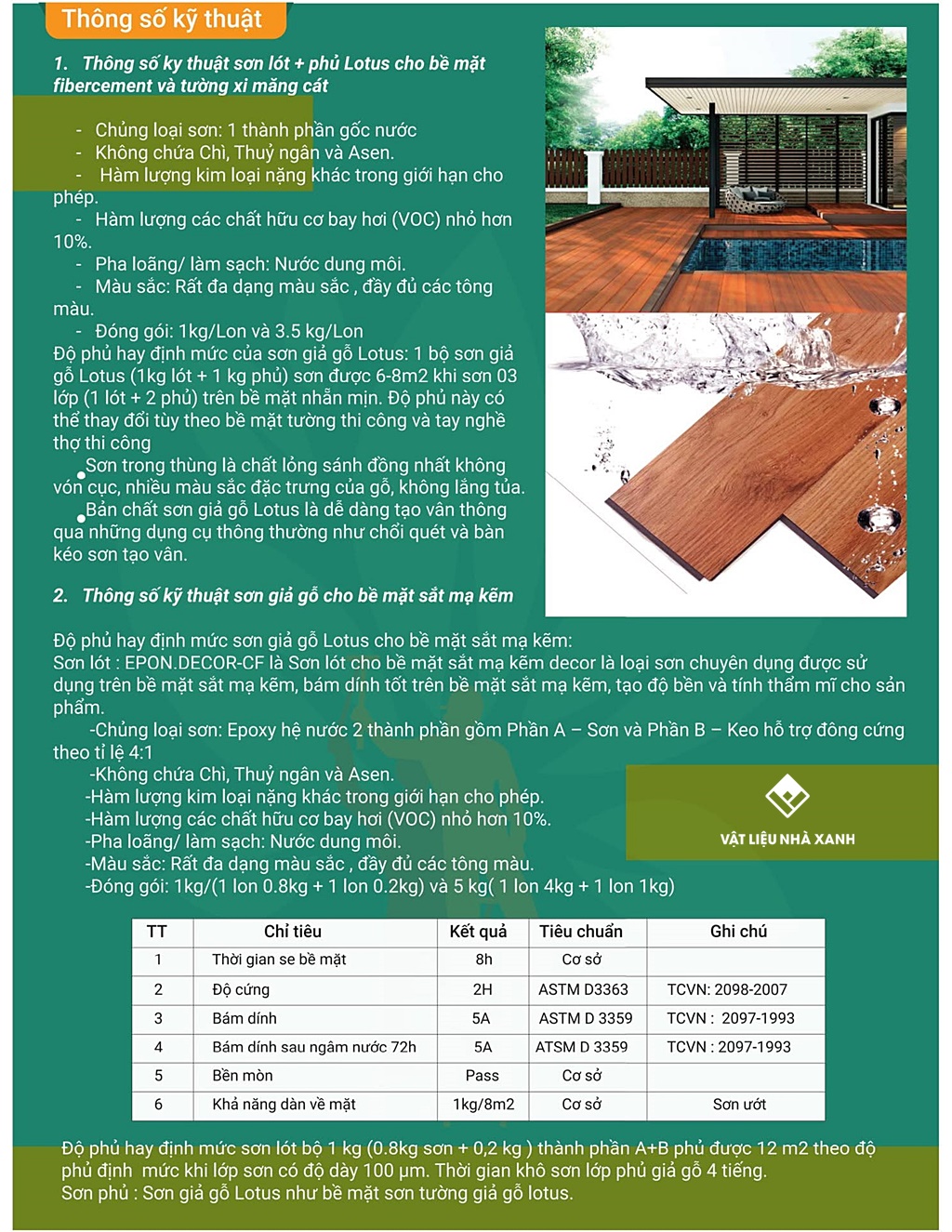 Thông số kỹ thuật

1. Thông số ky thuật sơn lót + phủ Lotus cho bề mặt fibercement và tường xi măng cát

- Chủng loại sơn: 1 thành phần gốc nước
- Không chứa Chì, Thuỷ ngân và Asen.
- Hàm lượng kim loại nặng khác trong giới hạn cho phép.
- Hàm lượng các chất hữu cơ bay hơi (VOC) nhỏ hơn 10%.
- Pha loãng/ làm sạch: Nước dung môi.
- Màu sắc: Rất đa dạng màu sắc , đầy đủ các tông màu.
- Đóng gói: 1kg/Lon và 3.5 kg/Lon

Độ phủ hay định mức của sơn giả gỗ Lotus: 1 bộ sơn giả gỗ Lotus (1kg lót + 1 kg phủ) sơn được 6-8m2 khi sơn 03 lớp (1 lót + 2 phủ) trên bề mặt nhẵn mịn. Độ phủ này có thể thay đổi tùy theo bề mặt tường thi công và tay nghề thợ thi công

• Sơn trong thùng là chất lỏng sánh đồng nhất không vón cục, nhiều màu sắc đặc trưng của gỗ, không lắng tủa.
• Bản chất sơn giả gỗ Lotus là dễ dàng tạo vân thông qua những dụng cụ thông thường như chổi quét và bàn kéo sơn tạo vân.

2. Thông số kỹ thuật sơn giả gỗ cho bề mặt sắt mạ kẽm

Độ phủ hay định mức sơn giả gỗ Lotus cho bề mặt sắt mạ kẽm:
Sơn lót : EPON.DECOR-CF là Sơn lót cho bề mặt sắt mạ kẽm decor là loại sơn chuyên dụng được sử dụng trên bề mặt sắt mạ kẽm, bám dính tốt trên bề mặt sắt mạ kẽm, tạo độ bền và tính thẩm mĩ cho sản phẩm.
-Chủng loại sơn: Epoxy hệ nước 2 thành phần gồm Phần A – Sơn và Phần B – Keo hỗ trợ đông cứng theo tỉ lệ 4:1
-Không chứa Chì, Thuỷ ngân và Asen.
-Hàm lượng kim loại nặng khác trong giới hạn cho phép.
-Hàm lượng các chất hữu cơ bay hơi (VOC) nhỏ hơn 10%.
-Pha loãng/ làm sạch: Nước dung môi.
-Màu sắc: Rất đa dạng màu sắc , đầy đủ các tông màu.
-Đóng gói: 1kg/(1 lon 0.8kg + 1 lon 0.2kg) và 5 kg( 1 lon 4kg + 1 lon 1kg)

VẬT LIỆU NHÀ XANH

| TT | Chỉ tiêu | Kết quả | Tiêu chuẩn | Ghi chú |
|---|---|---|---|---|
| 1 | Thời gian se bề mặt | 8h | Cơ sở | |
| 2 | Độ cứng | 2H | ASTM D3363 | TCVN: 2098-2007 |
| 3 | Bám dính | 5A | ASTM D 3359 | TCVN : 2097-1993 |
| 4 | Bám dính sau ngâm nước 72h | 5A | ATSM D 3359 | TCVN : 2097-1993 |
| 5 | Bền mòn | Pass | Cơ sở | |
| 6 | Khả năng dàn về mặt | 1kg/8m2 | Cơ sở | Sơn ướt |

Độ phủ hay định mức sơn lót bộ 1 kg (0.8kg sơn + 0,2 kg ) thành phần A+B phủ được 12 m2 theo độ phủ định mức khi lớp sơn có độ dày 100 µm. Thời gian khô sơn lớp phủ giả gỗ 4 tiếng.
Sơn phủ : Sơn giả gỗ Lotus như bề mặt sơn tường giả gỗ lotus.