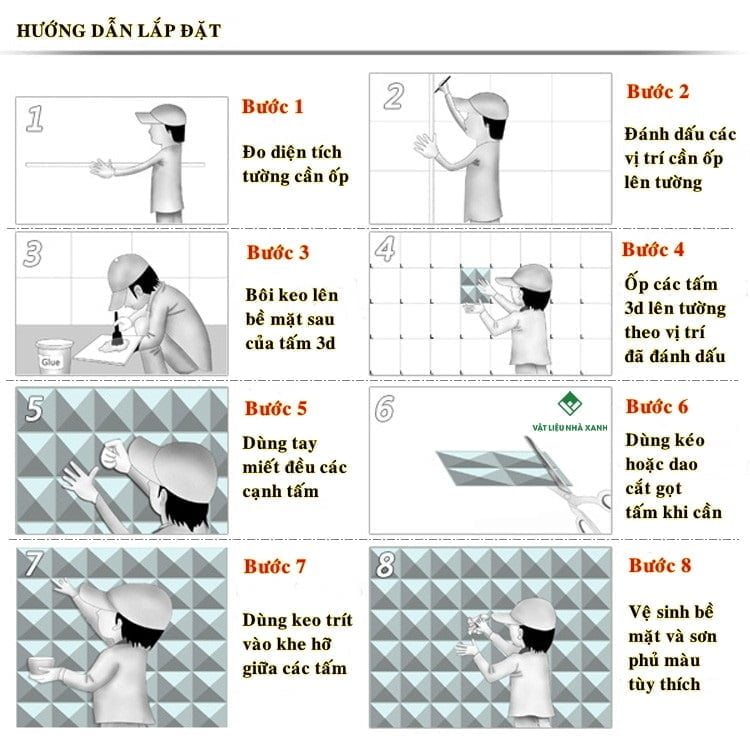 HƯỚNG DẪN LẮP ĐẶT

1

Bước 1

Đo diện tích tường cần ốp

2

Bước 2

Đánh dấu các vị trí cần ốp lên tường

3

Glue

Bước 3

Bôi keo lên bề mặt sau của tấm 3d

4

Bước 4

Ốp các tấm 3d lên tường theo vị trí đã đánh dấu

5

Bước 5

Dùng tay miết đều các cạnh tấm

6

VẬT LIỆU NHÀ XANH

Bước 6

Dùng kéo hoặc dao cắt gọt tấm khi cần

7

Bước 7

Dùng keo trít vào khe hở giữa các tấm

8

Bước 8

Vệ sinh bề mặt và sơn phủ màu tùy thích